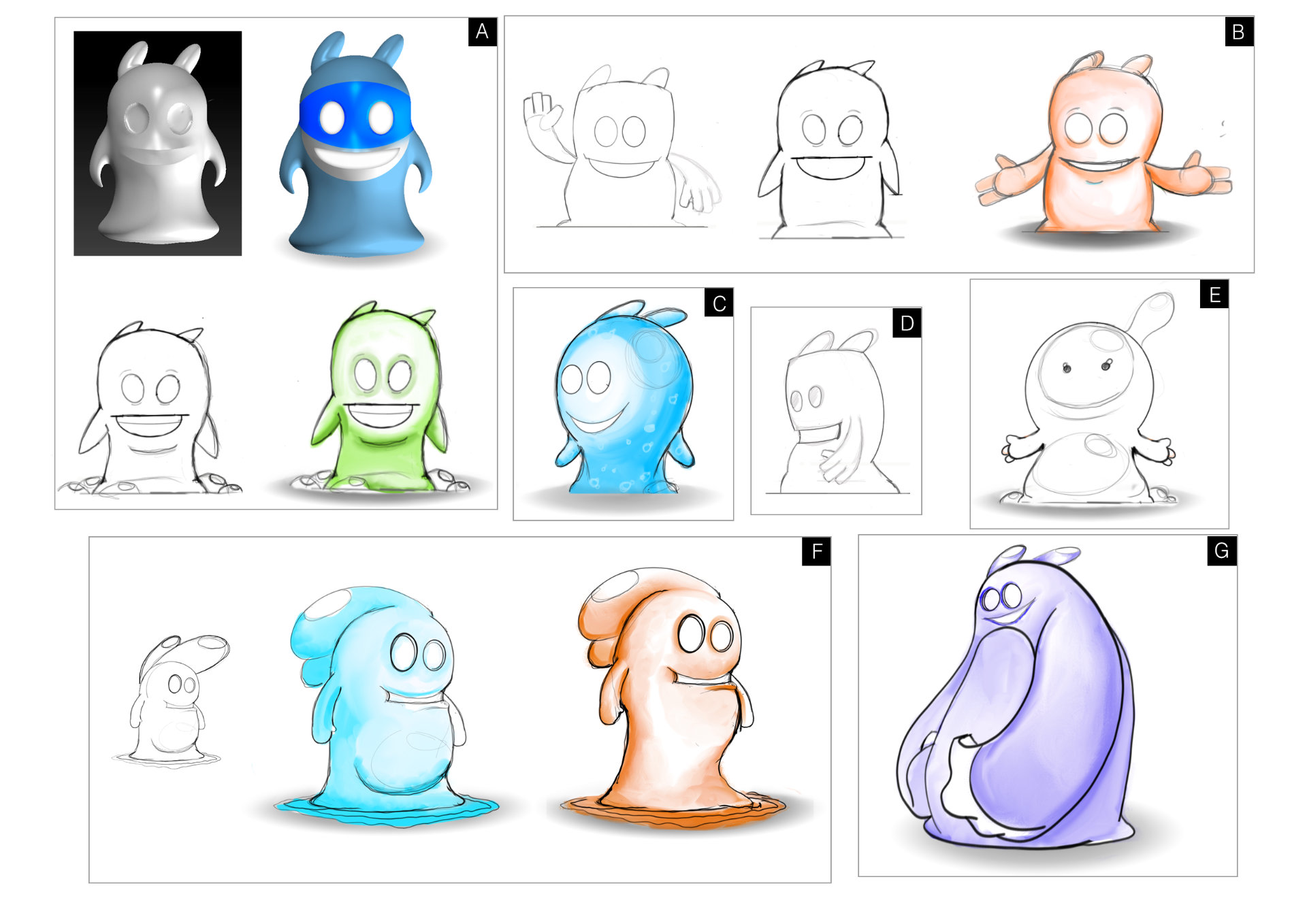 A

B

C

D

E

F

G